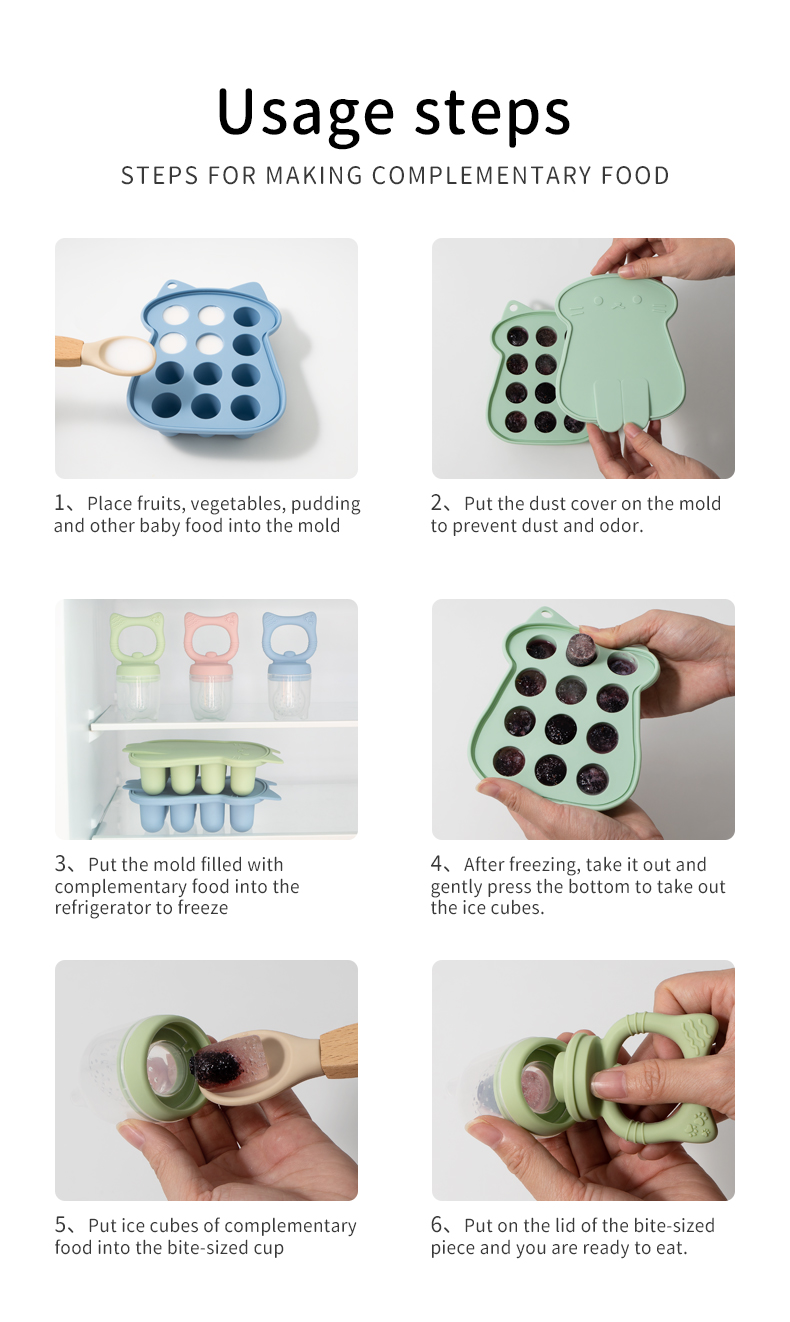 Usage steps

STEPS FOR MAKING COMPLEMENTARY FOOD

1、Place fruits, vegetables, pudding and other baby food into the mold

2、Put the dust cover on the mold to prevent dust and odor.

3、Put the mold filled with complementary food into the refrigerator to freeze

4、After freezing, take it out and gently press the bottom to take out the ice cubes.

5、Put ice cubes of complementary food into the bite-sized cup

6、Put on the lid of the bite-sized piece and you are ready to eat.